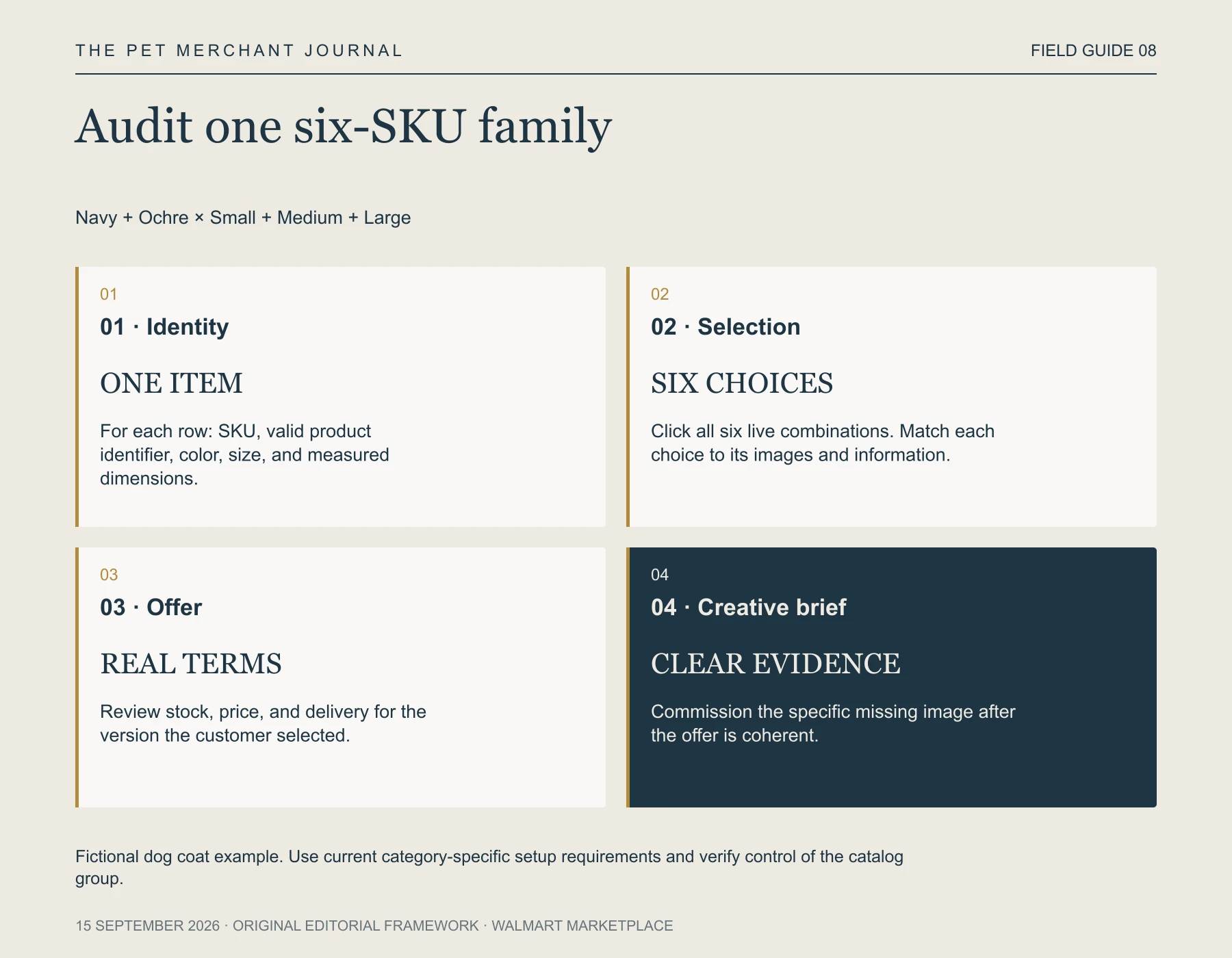 THE PET MERCHANT JOURNAL

FIELD GUIDE 08

Audit one six-SKU family

Navy + Ochre × Small + Medium + Large

01

01 · Identity

ONE ITEM

For each row: SKU, valid product identifier, color, size, and measured dimensions.

02

02 · Selection

SIX CHOICES

Click all six live combinations. Match each choice to its images and information.

03

03 · Offer

REAL TERMS

Review stock, price, and delivery for the version the customer selected.

04

04 · Creative brief

CLEAR EVIDENCE

Commission the specific missing image after the offer is coherent.

Fictional dog coat example. Use current category-specific setup requirements and verify control of the catalog group.

15 SEPTEMBER 2026 · ORIGINAL EDITORIAL FRAMEWORK · WALMART MARKETPLACE